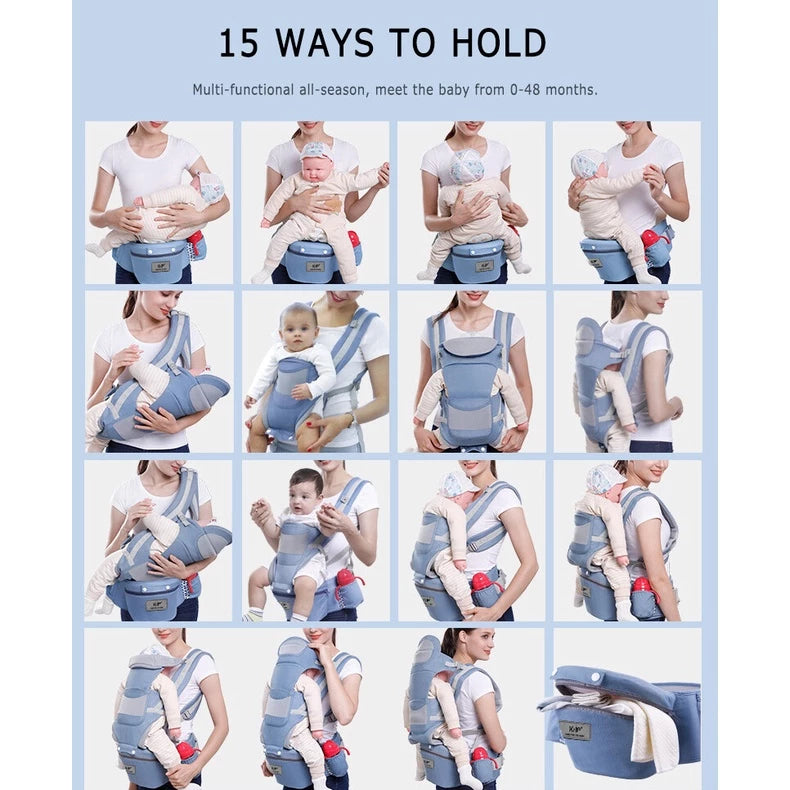 15 WAYS TO HOLD

Multi-functional all-season, meet the baby from 0-48 months.